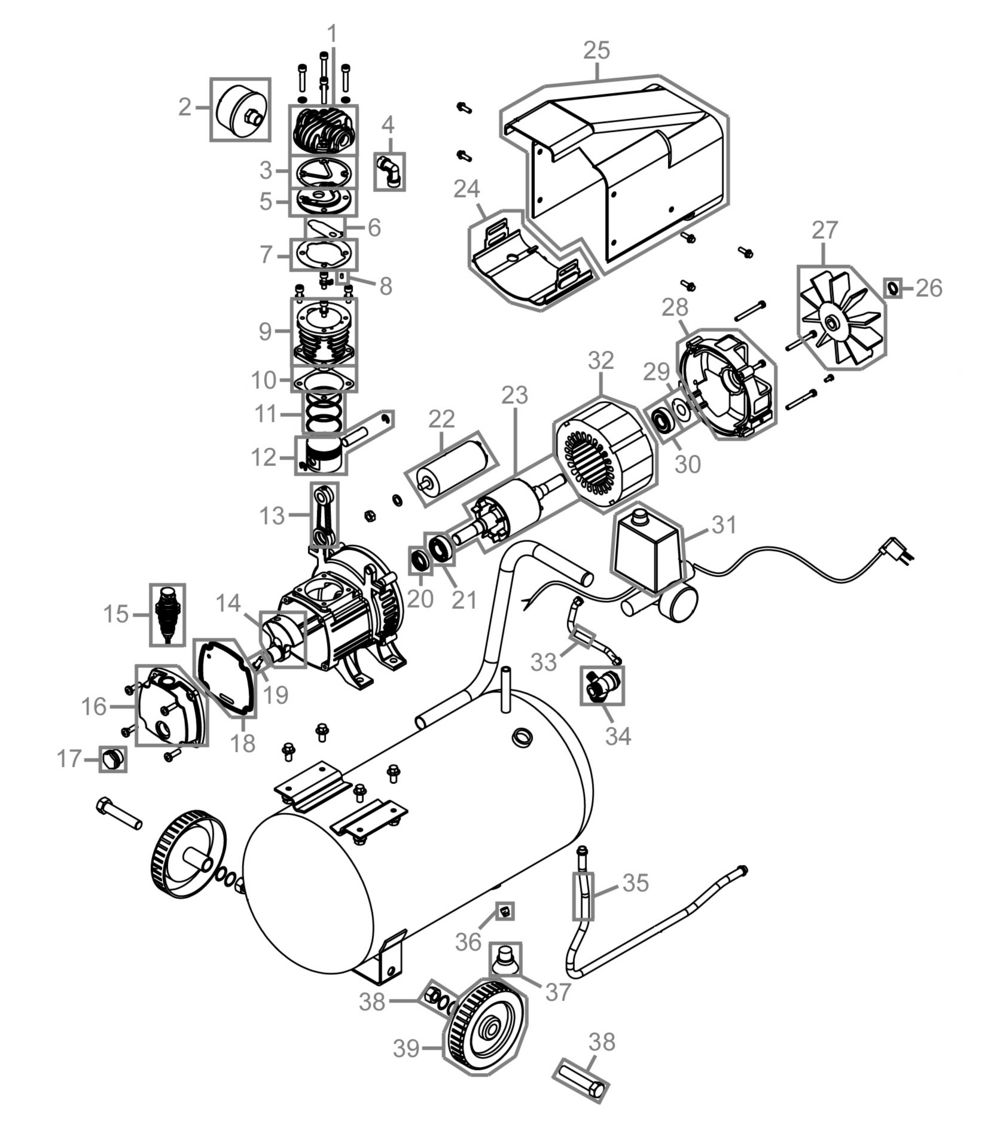 1
2
3
4
5
6
7
8
9
10
11
12
13
14
15
16
17
18
19
20
21
22
23
24
25
26
27
28
29
30
31
32
33
34
35
36
37
38
39
38