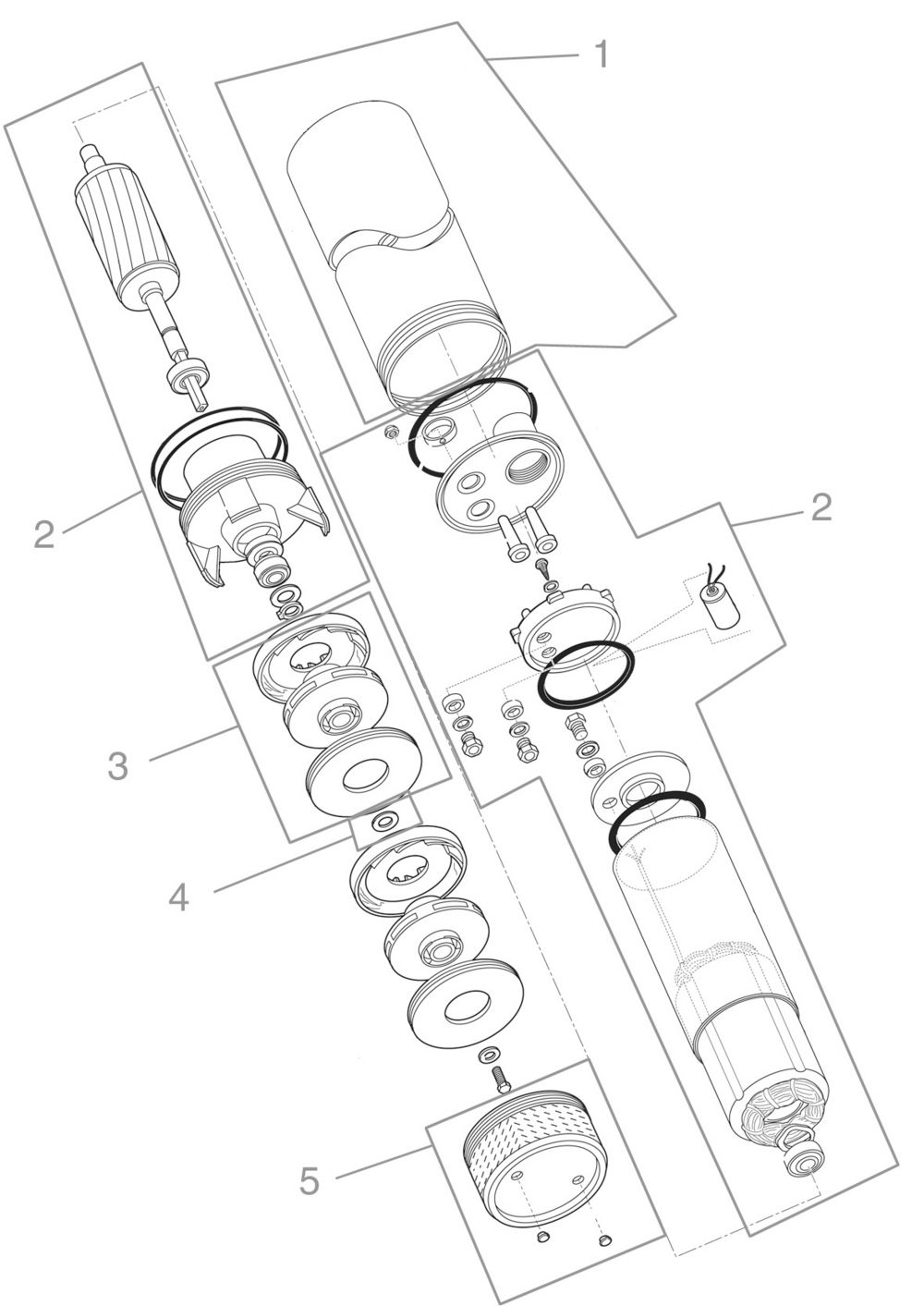 1

2

2

3

4

5