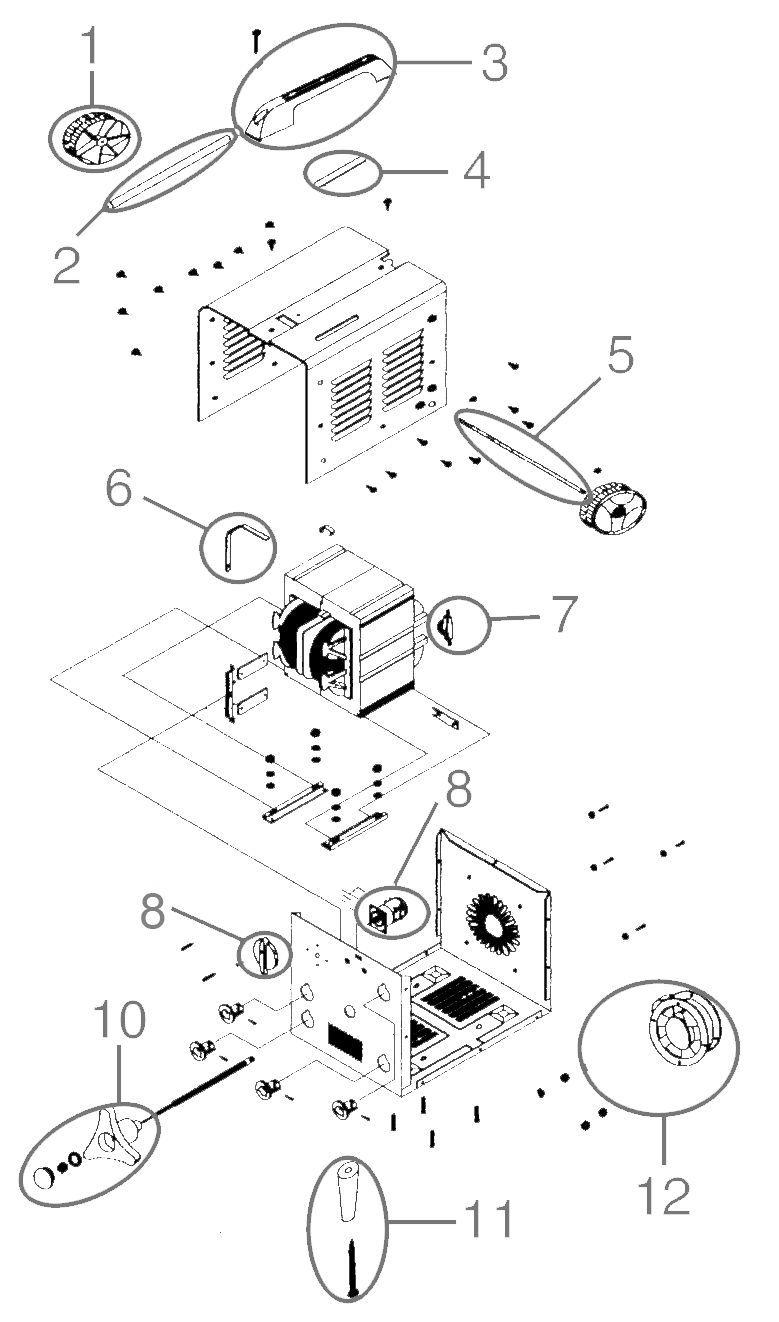 1
3
4
2
5
6
7
8
8
10
12
11